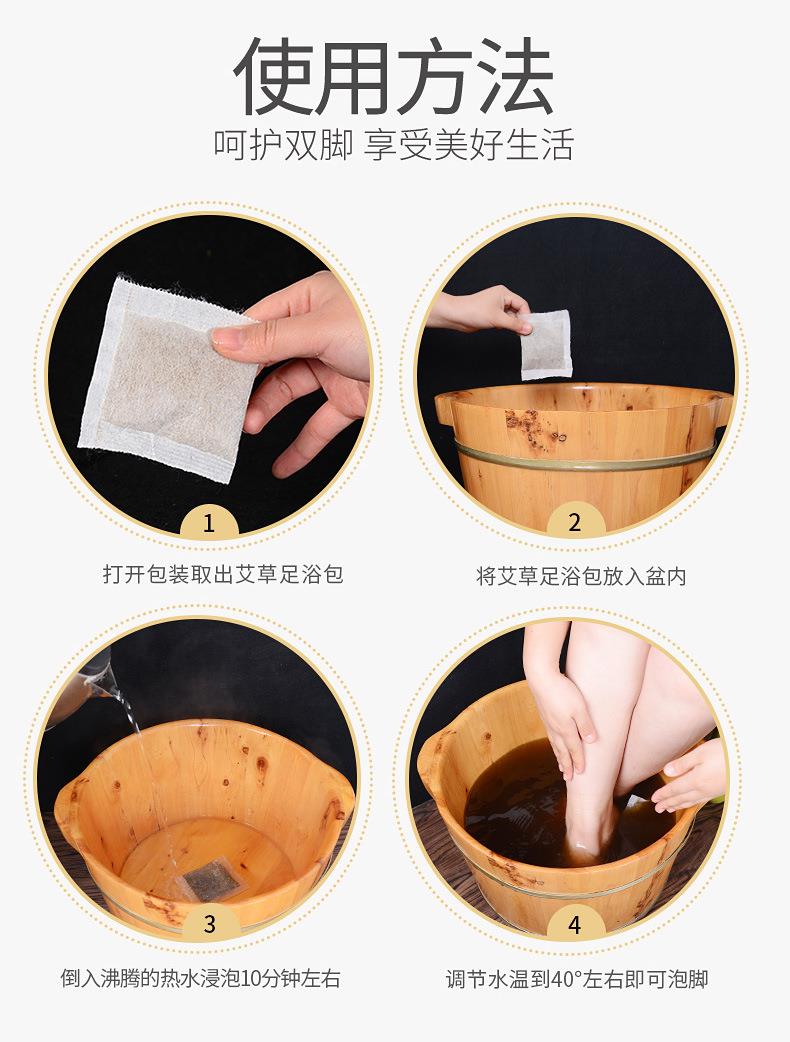 使用方法

呵护双脚 享受美好生活

1

打开包装取出艾草足浴包

2

将艾草足浴包放入盆内

3

倒入沸腾的热水浸泡10分钟左右

4

调节水温到40°左右即可泡脚